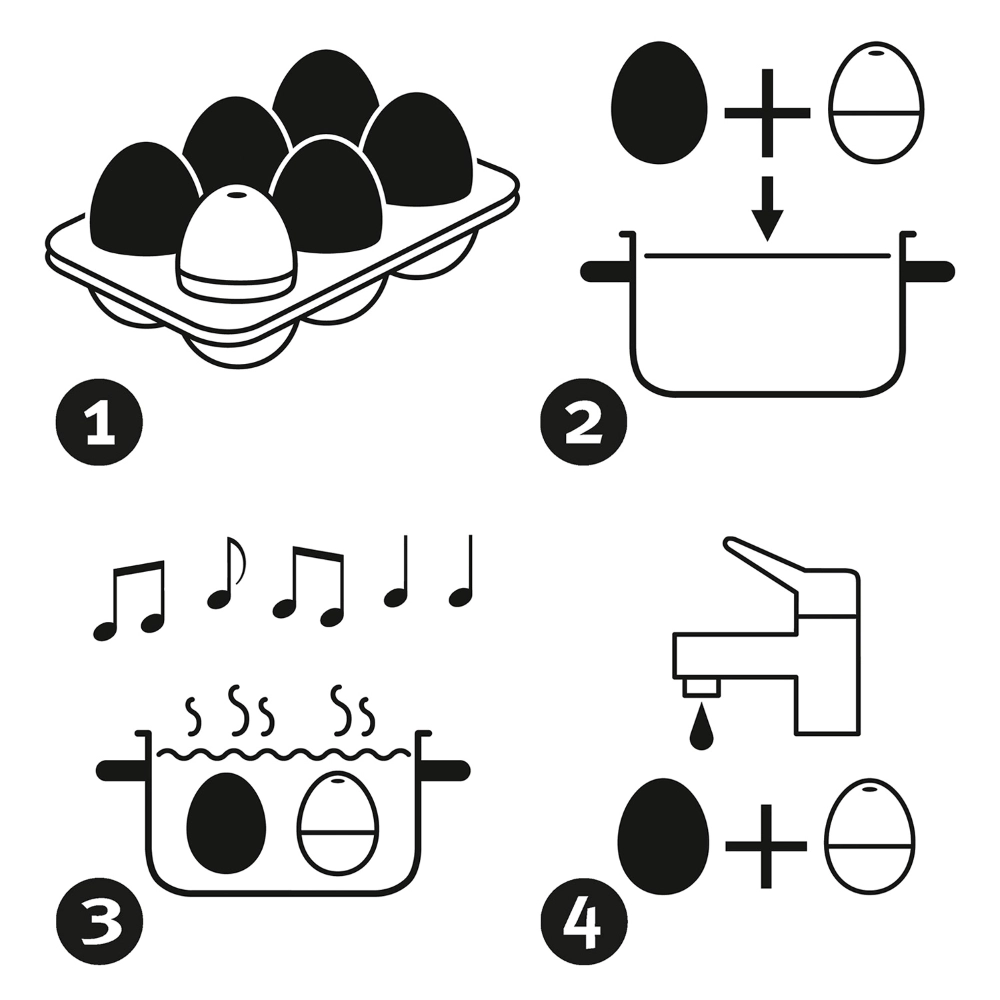 1

2

3

4